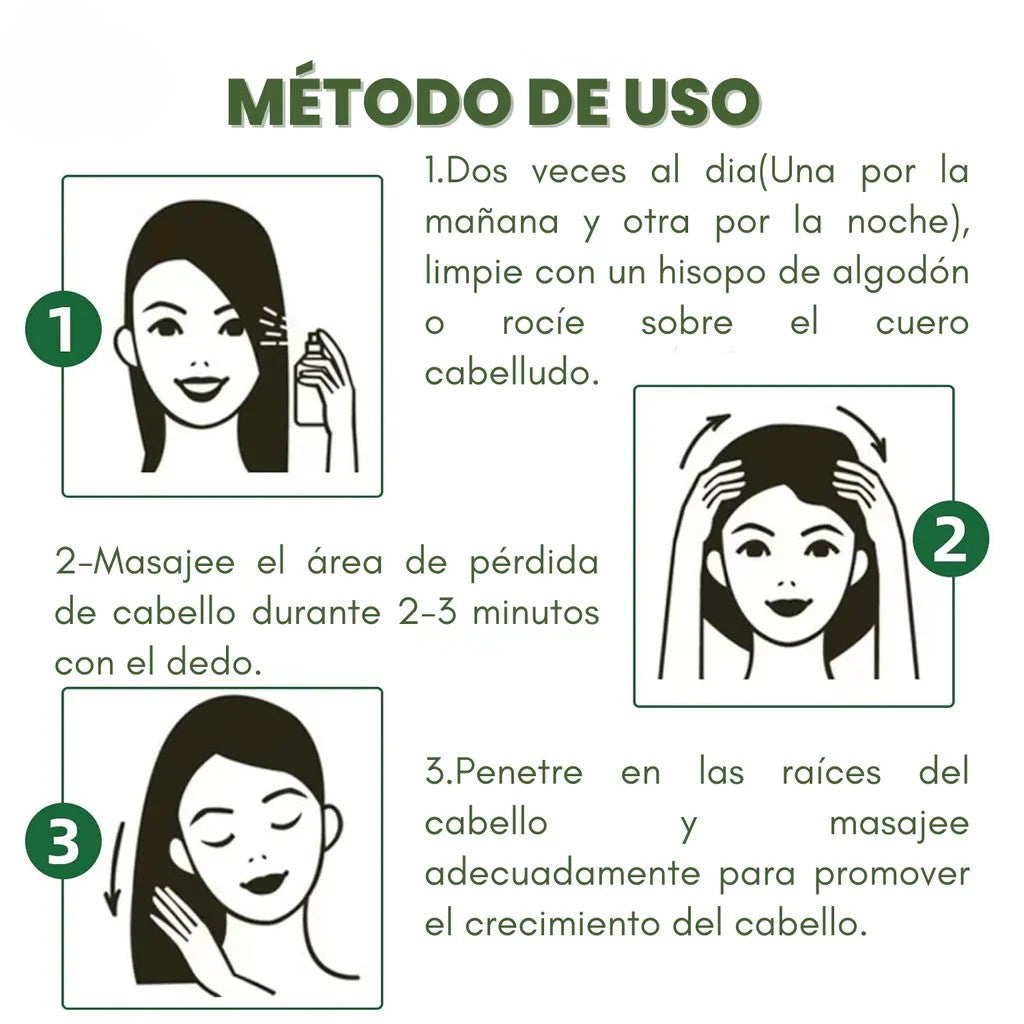 MÉTODO DE USO

1

1.Dos veces al dia(Una por la mañana y otra por la noche), limpie con un hisopo de algodón o rocíe sobre el cuero cabelludo.

2

2-Masajee el área de pérdida de cabello durante 2-3 minutos con el dedo.

3

3.Penetre en las raíces del cabello y masajee adecuadamente para promover el crecimiento del cabello.